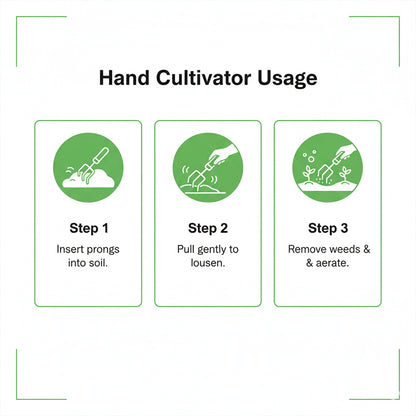 Hand Cultivator Usage

Step 1

Insert prongs into soil.

Step 2

Pull gently to lousen.

Step 3

Remove weeds & & aerate.