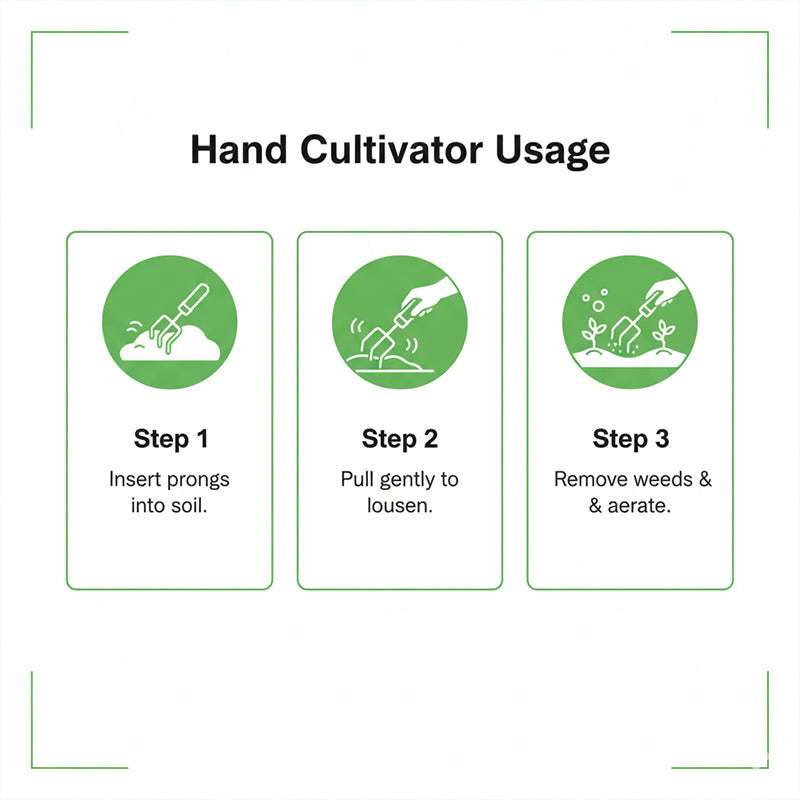 Hand Cultivator Usage

Step 1
Insert prongs into soil.

Step 2
Pull gently to lousen.

Step 3
Remove weeds & & aerate.