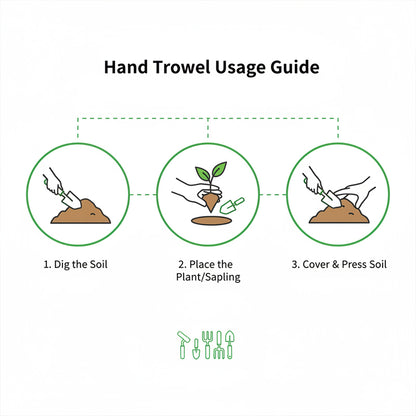 Hand Trowel Usage Guide

1. Dig the Soil

2. Place the Plant/Sapling

3. Cover & Press Soil