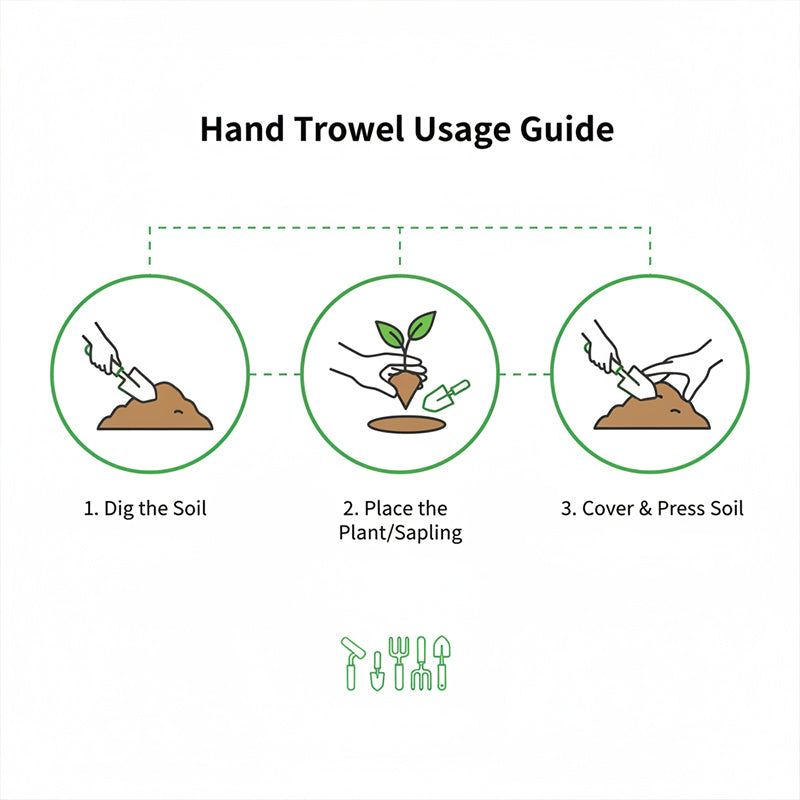 Hand Trowel Usage Guide

1. Dig the Soil

2. Place the Plant/Sapling

3. Cover & Press Soil