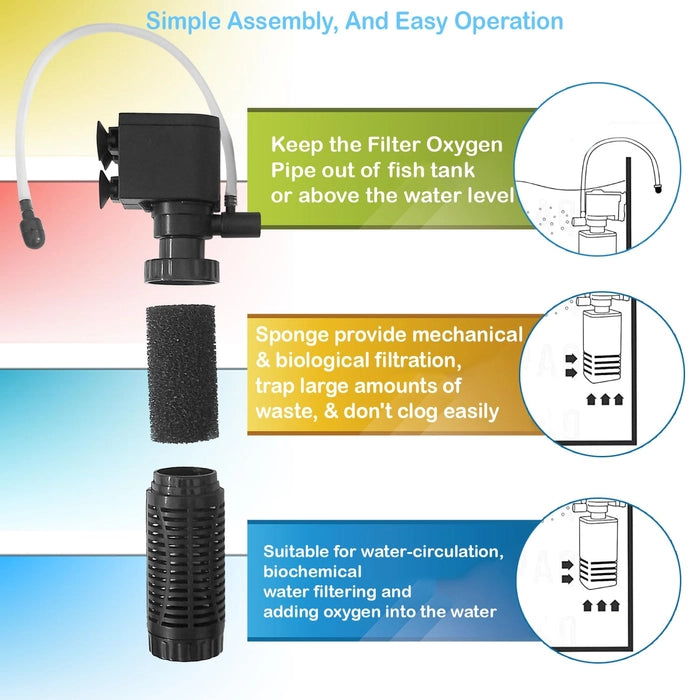 Simple Assembly, And Easy Operation

Keep the Filter Oxygen Pipe out of fish tank or above the water level

Sponge provide mechanical & biological filtration, trap large amounts of waste, & don't clog easily

Suitable for water-circulation, biochemical water filtering and adding oxygen into the water